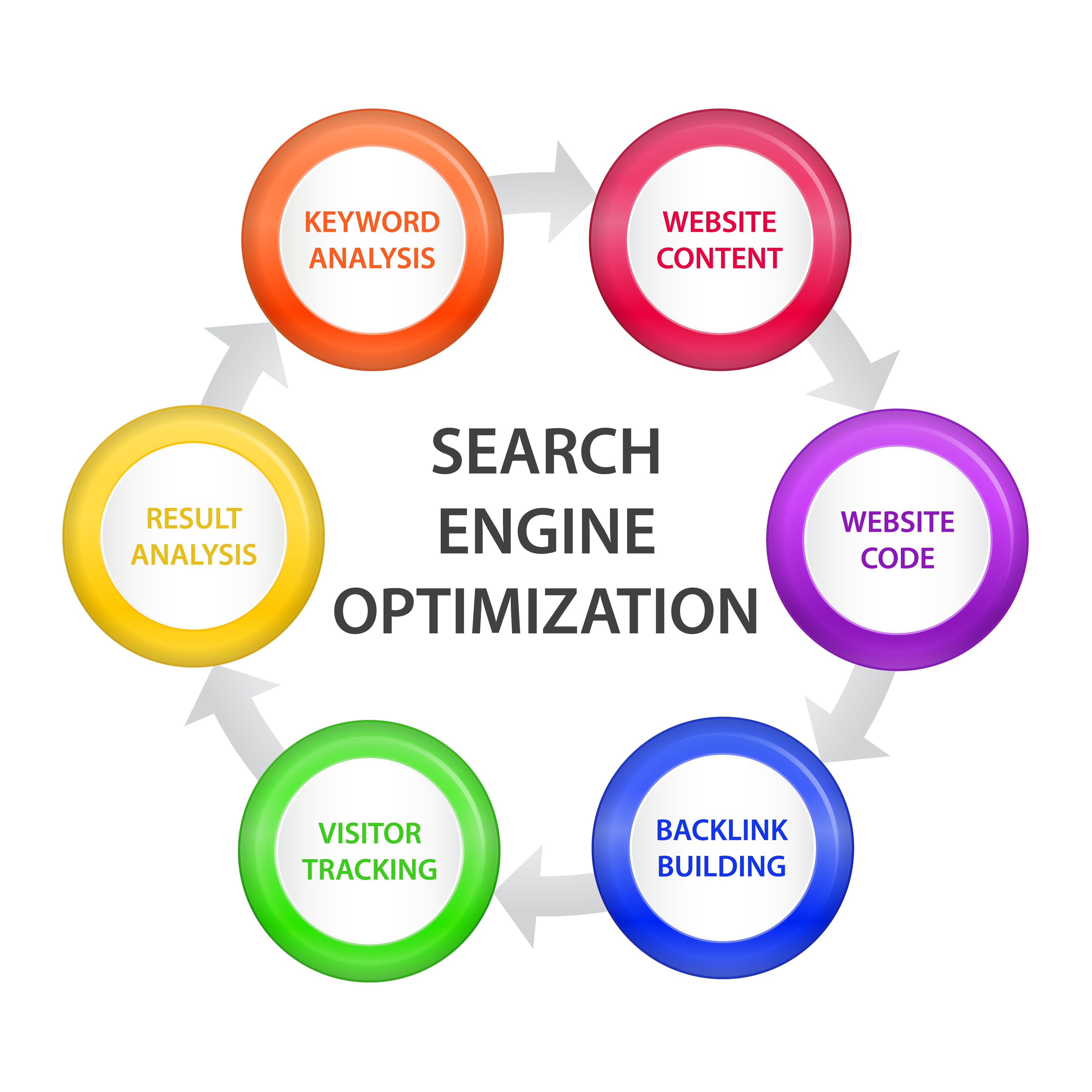 SEARCH ENGINE OPTIMIZATION

KEYWORD ANALYSIS

WEBSITE CONTENT

WEBSITE CODE

BACKLINK BUILDING

VISITOR TRACKING

RESULT ANALYSIS